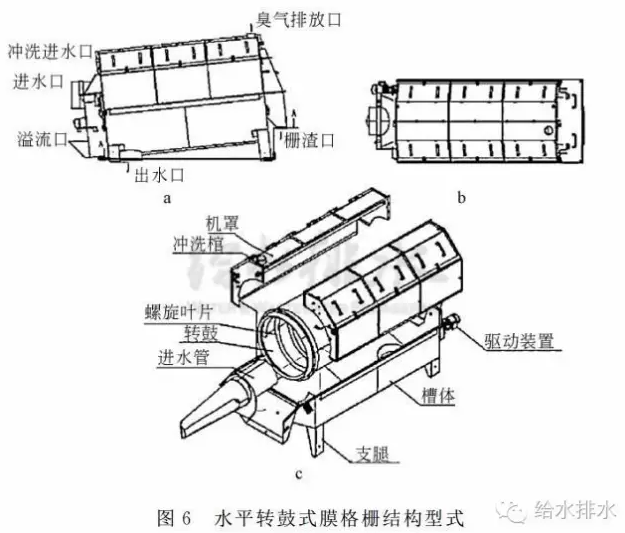 臭气排放口
冲洗进水口
进水口
溢流口
栅渣口
出水口
a
b
机罩
冲洗棺
螺旋叶片
转鼓
进水管
驱动装置
槽体
支腿
c
图 6 水平转鼓式膜格栅结构型式
给水排水