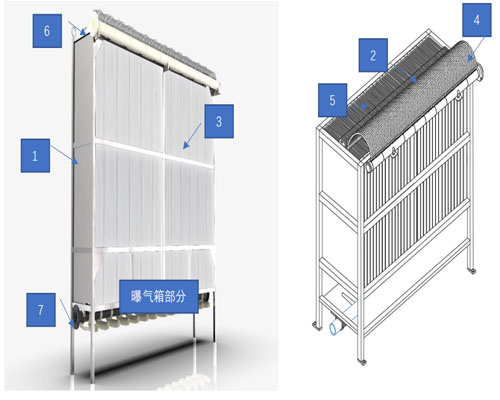 6

3

1

曝气箱部分

7

4

2

5